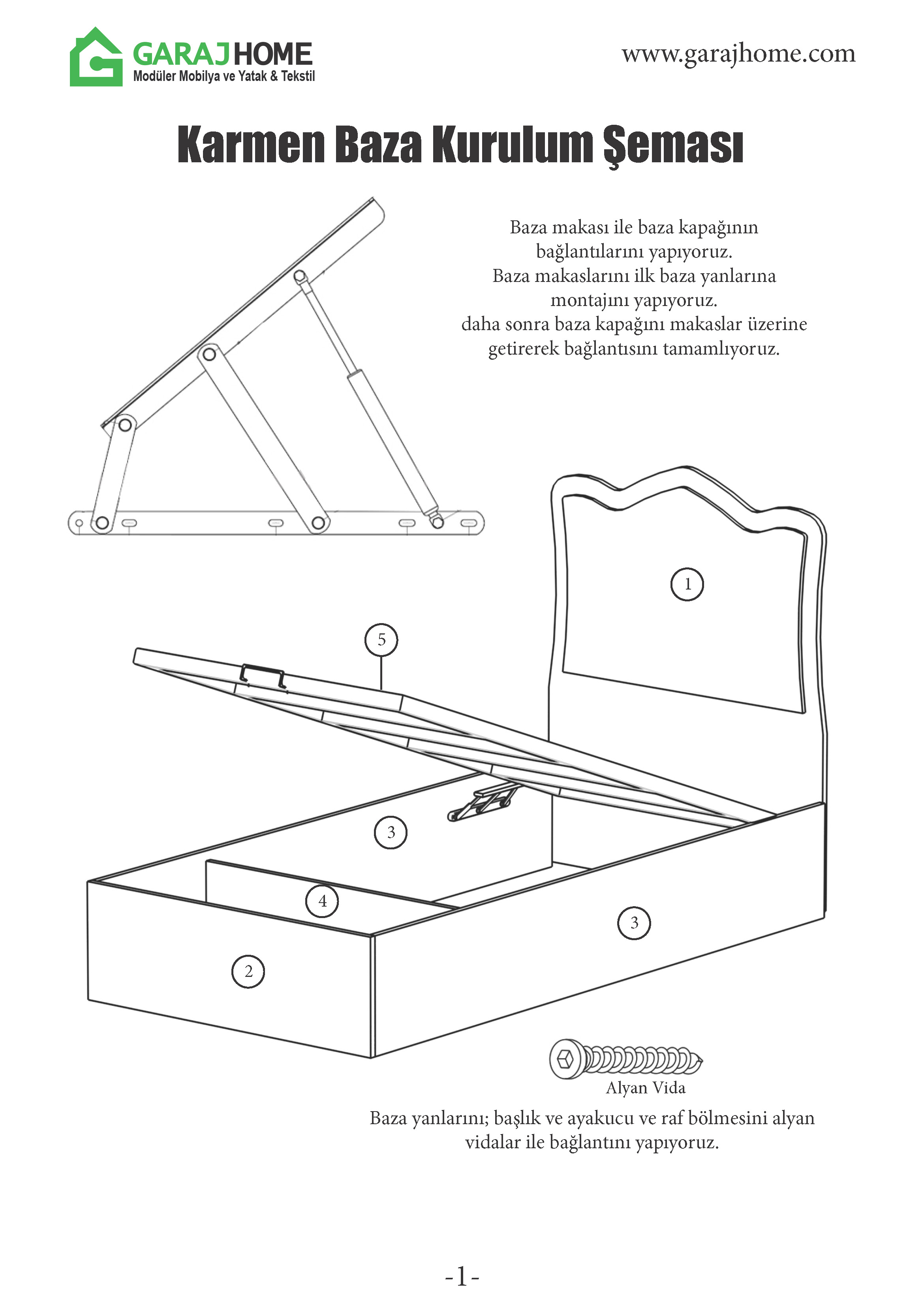 GARAJHOME
Modüler Mobilya ve Yatak & Tekstil

www.garajhome.com

Karmen Baza Kurulum Şeması

Baza makası ile baza kapağının bağlantılarını yapıyoruz.
Baza makaslarını ilk baza yanlarına montajını yapıyoruz.
daha sonra baza kapağını makaslar üzerine getirerek bağlantısını tamamlıyoruz.

1

5

3

4

3

2

Alyan Vida

Baza yanlarını; başlık ve ayakucu ve raf bölmesini alyan vidalar ile bağlantını yapıyoruz.

-1-